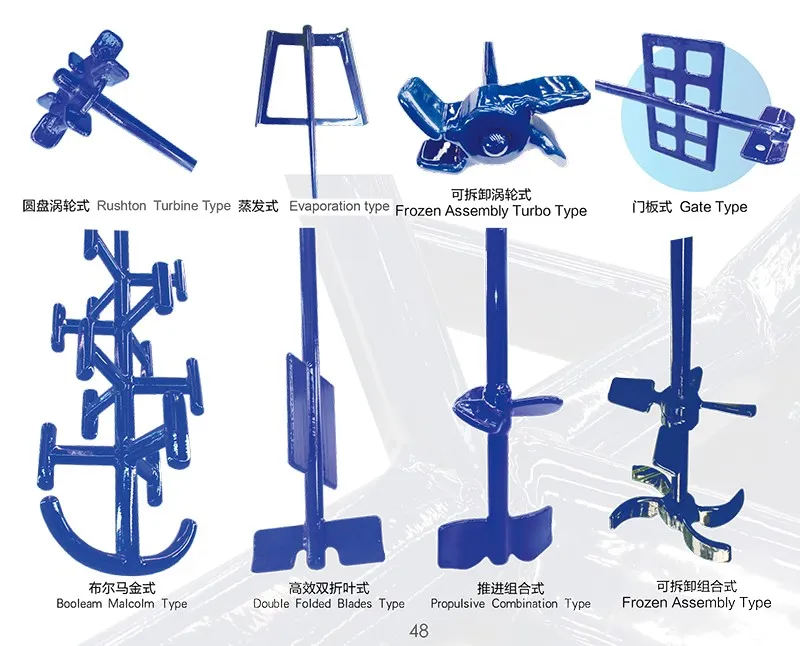 圆盘涡轮式 Rushton Turbine Type

蒸发式 Evaporation type

可拆卸涡轮式
Frozen Assembly Turbo Type

门板式 Gate Type

布尔马金式
Booleam Malcolm Type

高效双折叶式
Double Folded Blades Type

推进组合式
Propulsive Combination Type

可拆卸组合式
Frozen Assembly Type

48